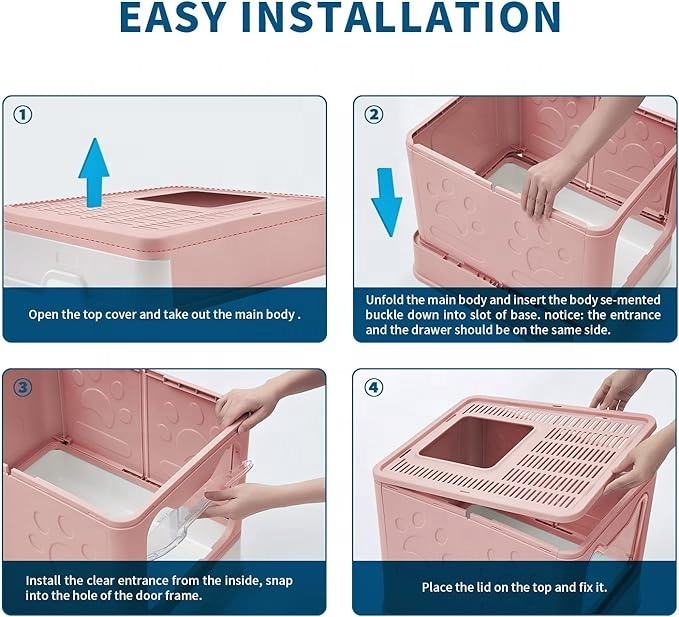 EASY INSTALLATION

①

Open the top cover and take out the main body .

②

Unfold the main body and insert the body se-mented buckle down into slot of base. notice: the entrance and the drawer should be on the same side.

③

Install the clear entrance from the inside, snap into the hole of the door frame.

④

Place the lid on the top and fix it.